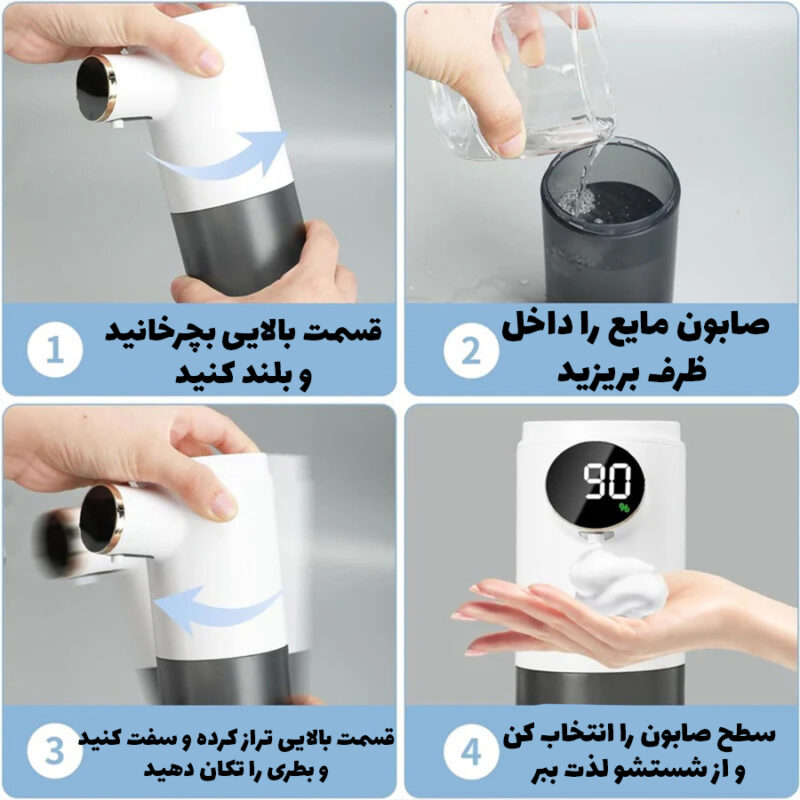 1
قسمت بالایی بچرخانید و بلند کنید

2
صابون مایع را داخل ظرف بریزید

3
قسمت بالایی تراز کرده و سفت کنید و بطری را تکان دهید

90 %

4
سطح صابون را انتخاب کن و از شستشو لذت ببر