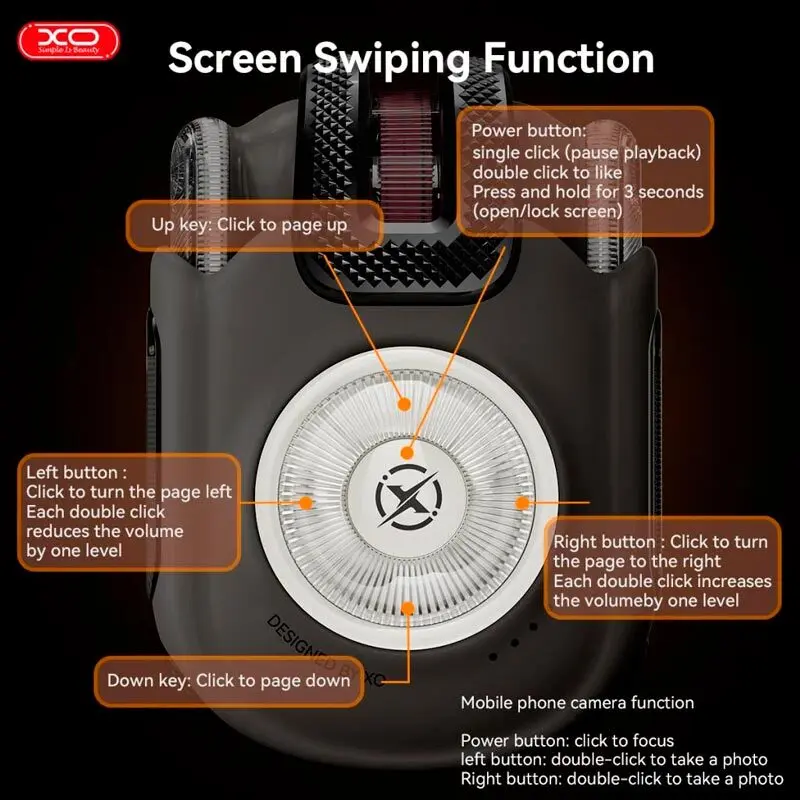 XO
Simple Is Beauty

Screen Swiping Function

Power button:
single click (pause playback)
double click to like
Press and hold for 3 seconds
(open/lock screen)

Up key: Click to page up

Left button :
Click to turn the page left
Each double click
reduces the volume
by one level

Right button : Click to turn
the page to the right
Each double click increases
the volumeby one level

DESIGNED BY XO

Down key: Click to page down

Mobile phone camera function

Power button: click to focus
left button: double-click to take a photo
Right button: double-click to take a photo